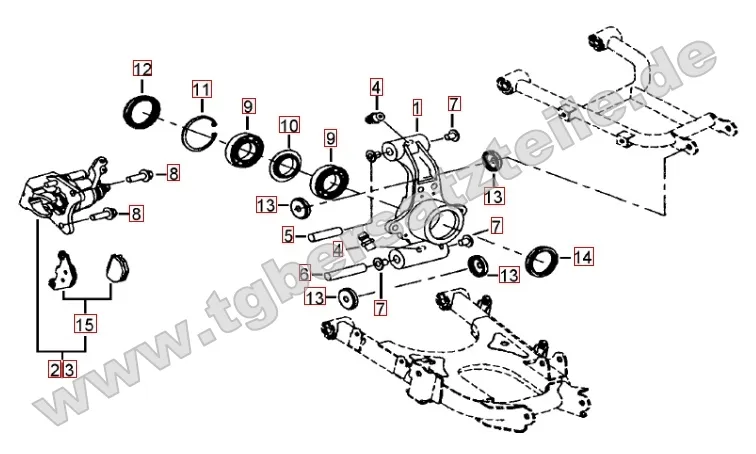 12
11
9
10
9
4
1
7
8
8
13
13
5
4
7
14
6
13
13
7
15
2 3

www.tgbersatzteile.de