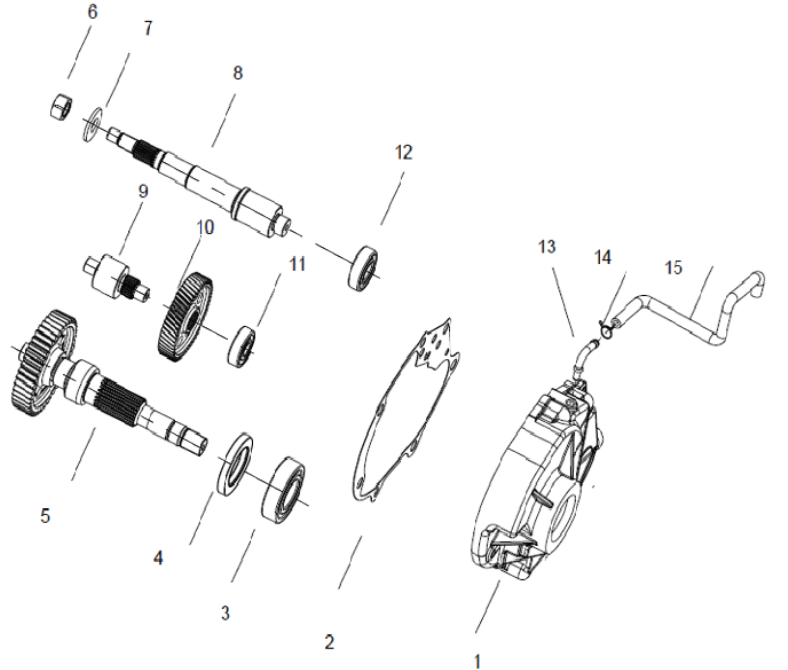 6
7
8
12
9
10
11
13
14
15
5
4
3
2
1