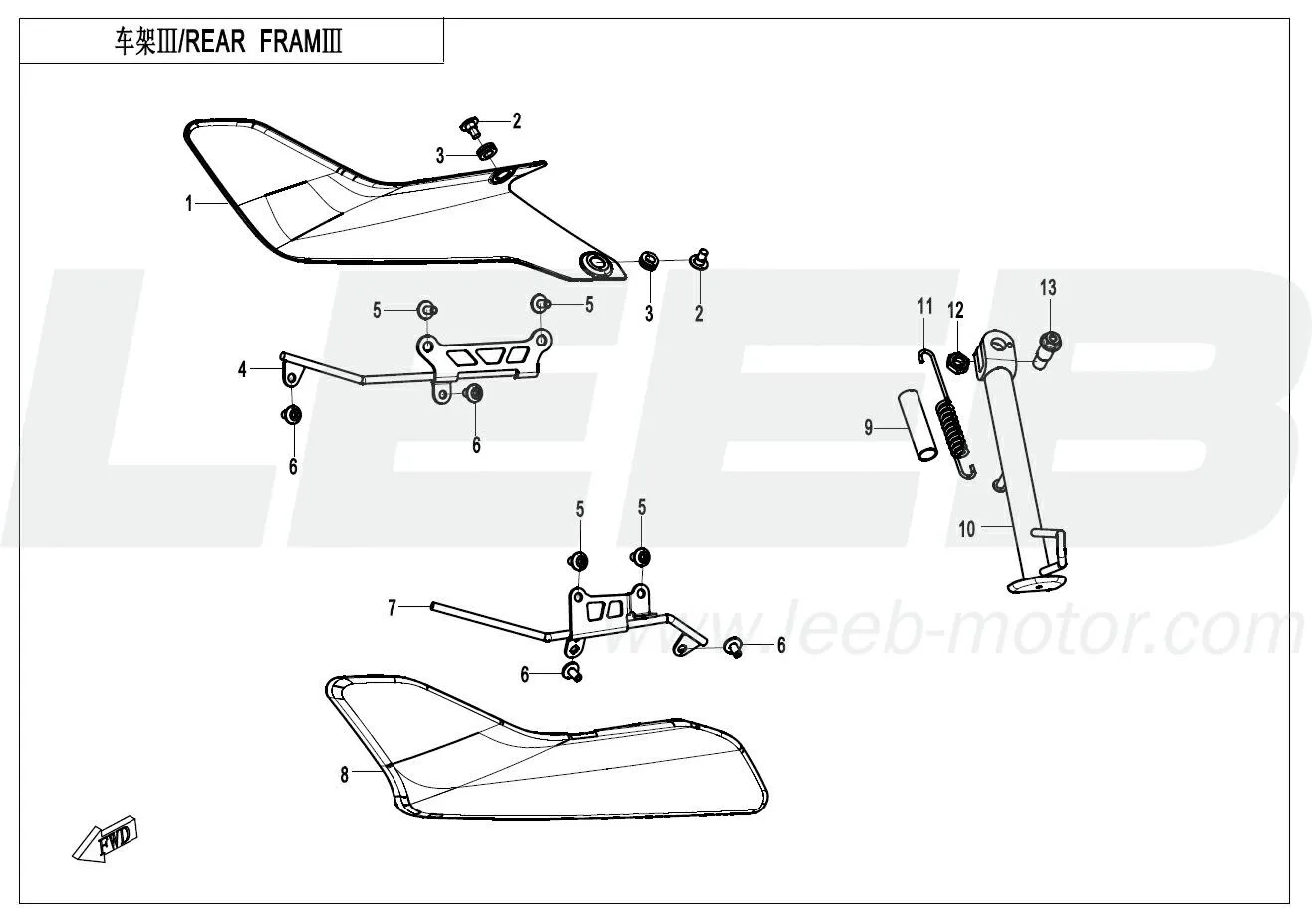 车架Ⅲ/REAR FRAMⅢ

2
3
1
3
2
5
5
4
6
6
11
12
13
9
10
5
5
7
6
6
8
FWD

LEEB
www.leeb-motor.com