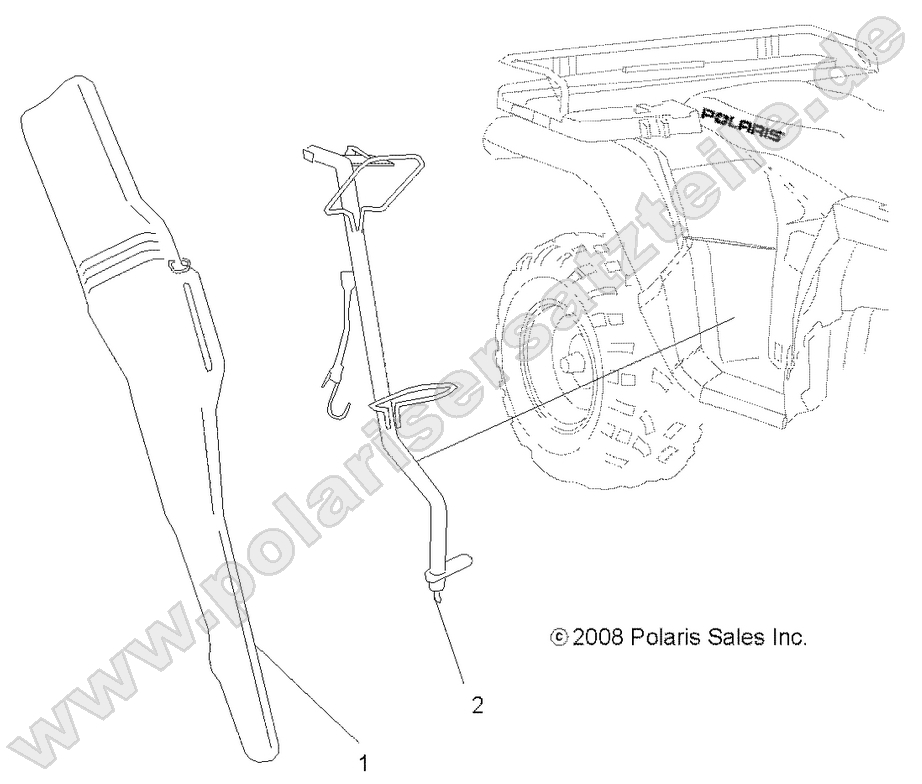 www.polarisersatzteile.de

POLARIS

© 2008 Polaris Sales Inc.

2

1