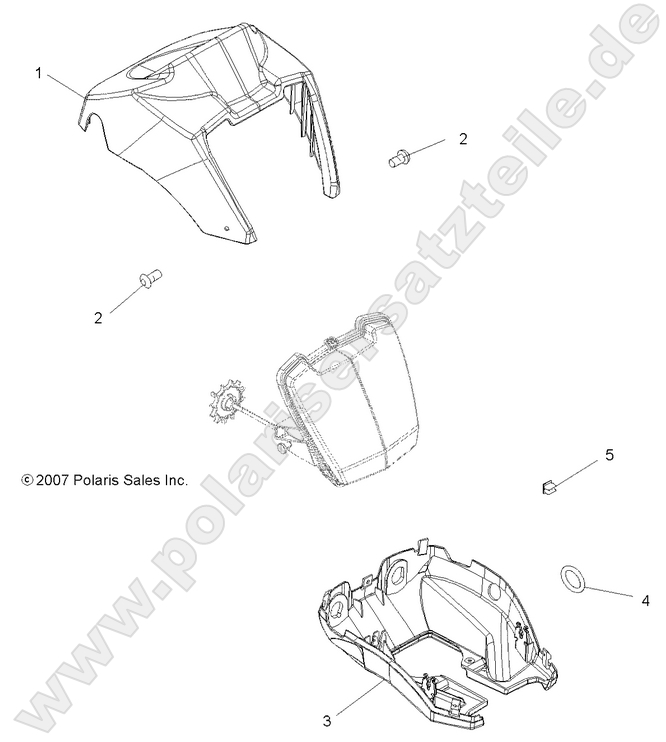 1

2

2

© 2007 Polaris Sales Inc.

5

4

3

www.polaris-ersatzteile.de