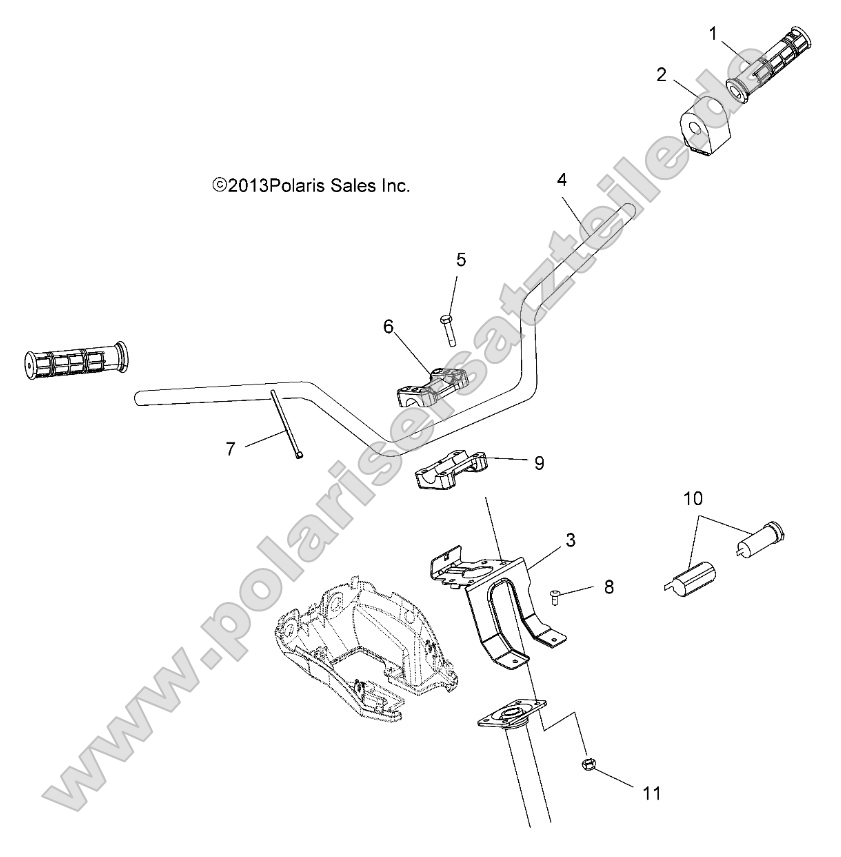 1
2
©2013Polaris Sales Inc.
4
5
6
7
9
10
3
8
11
www.polarisersatzteile.de