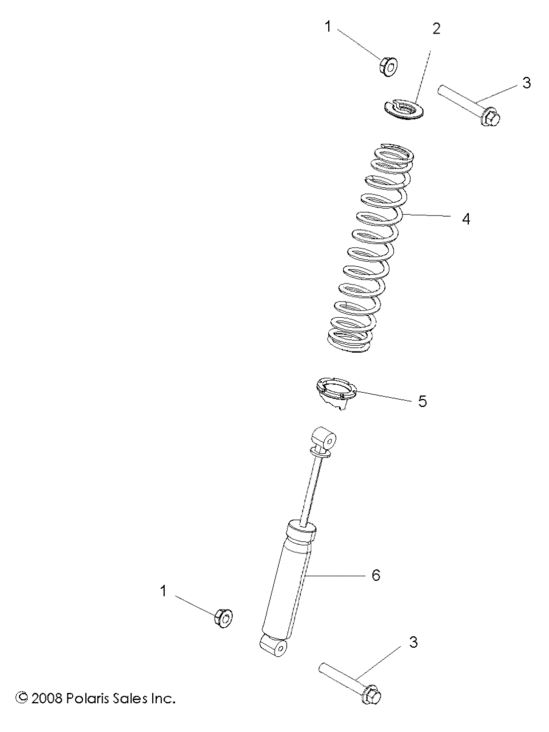 1
2
3
4
5
6
1
3
© 2008 Polaris Sales Inc.