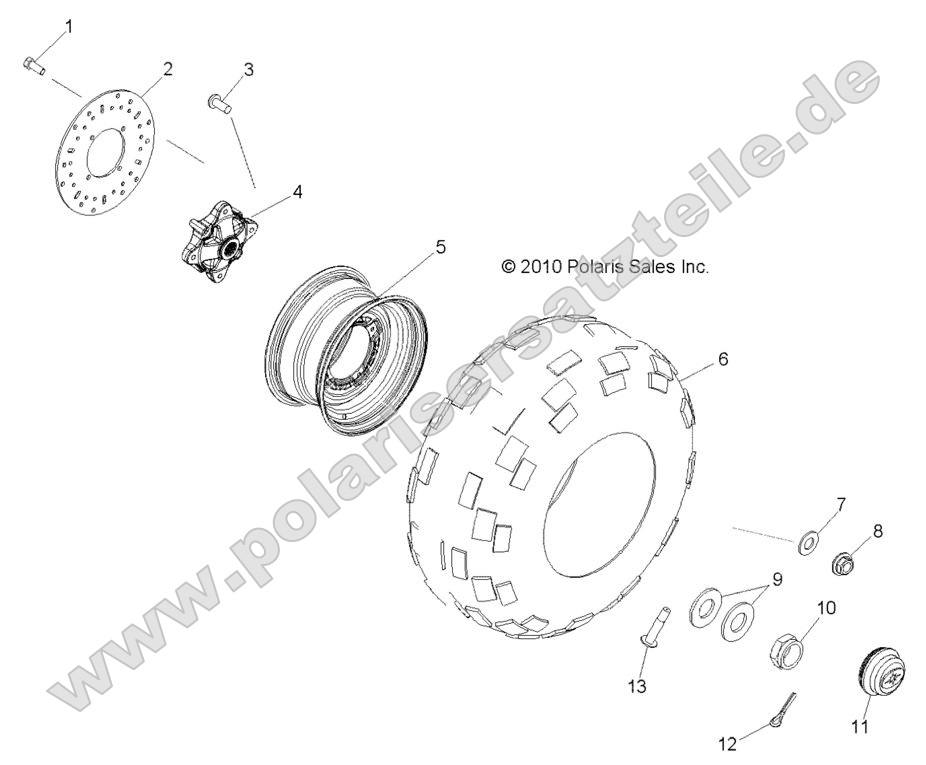 1
2
3
4
5
© 2010 Polaris Sales Inc.
6
7
8
9
10
11
12
13
www.polarisersatzteile.de