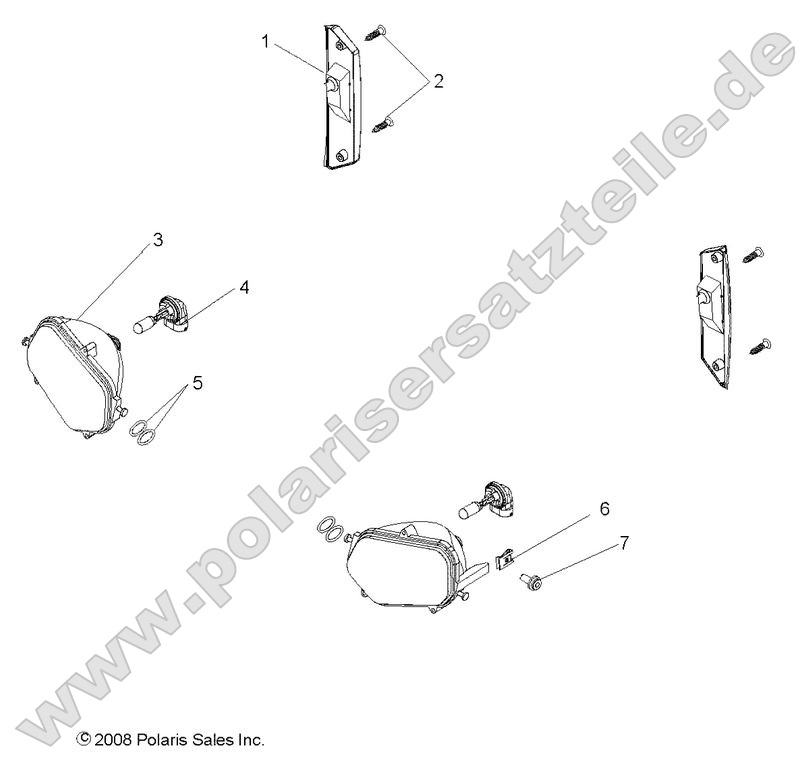 1
2
3
4
5
6
7
www.polarisersatzteile.de
© 2008 Polaris Sales Inc.