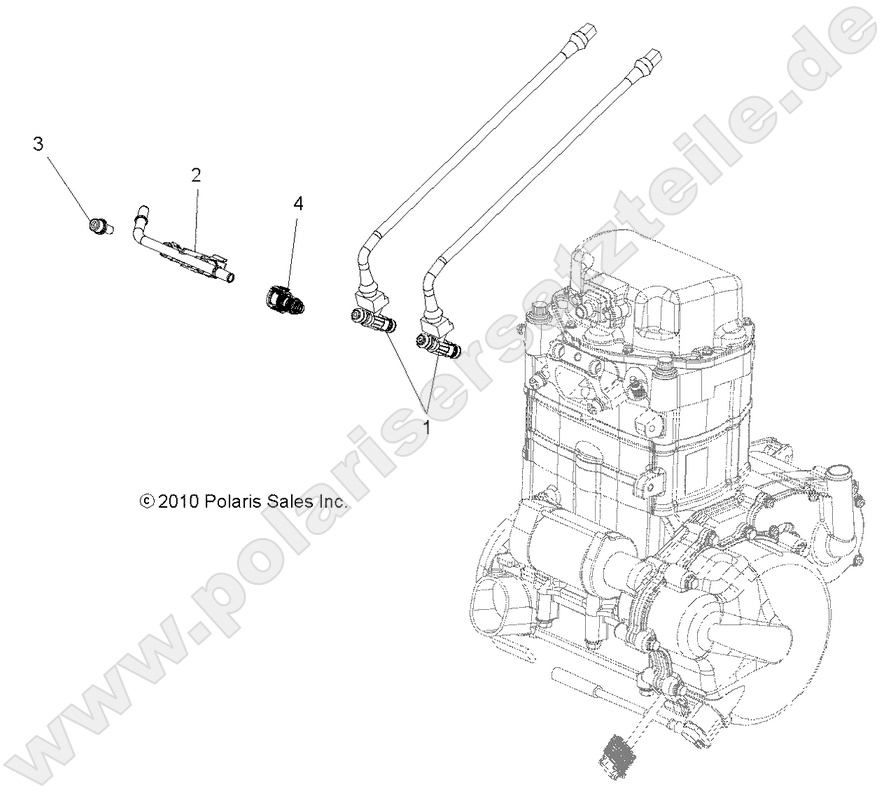 3
2
4
1
© 2010 Polaris Sales Inc.
www.polarisersatzteile.de