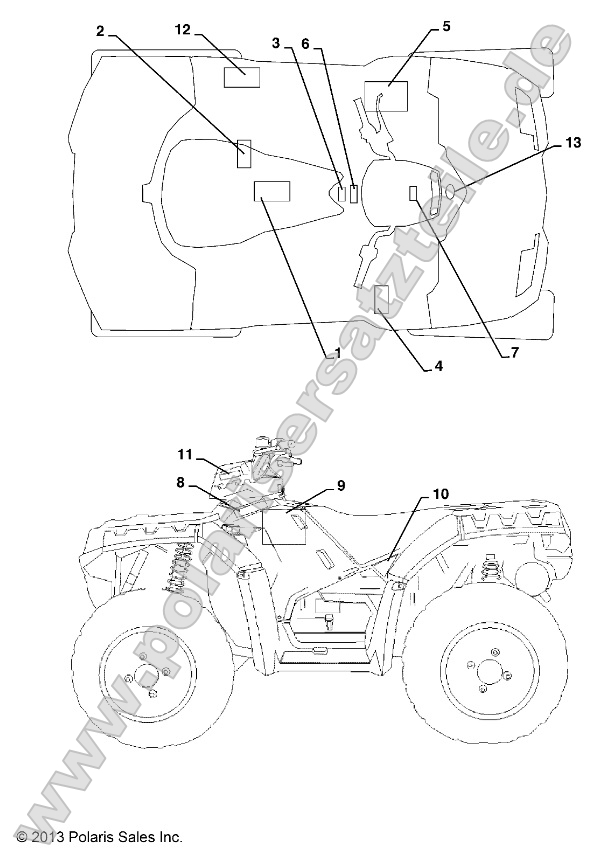 2
12
3
6
5
13
1
4
7
11
8
9
10
www.polarisersatzteile.de
© 2013 Polaris Sales Inc.