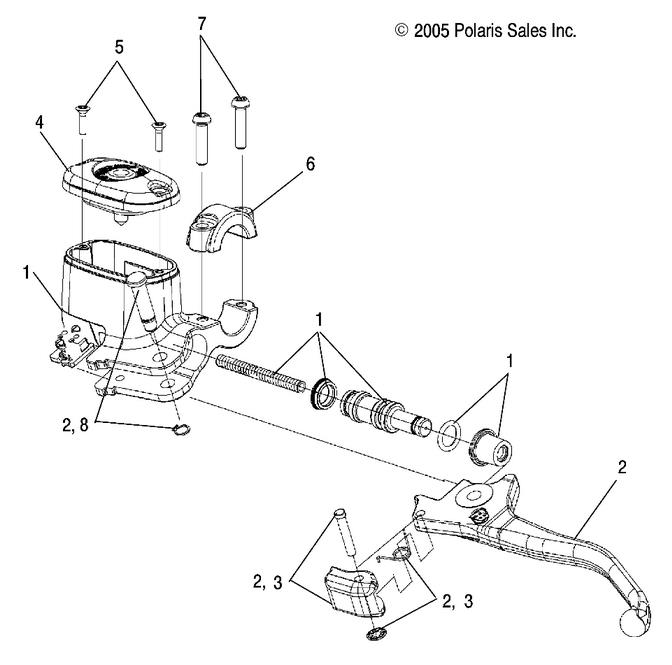 © 2005 Polaris Sales Inc.

7
5
4
6
1
1
1
2, 8
2
2, 3
2, 3