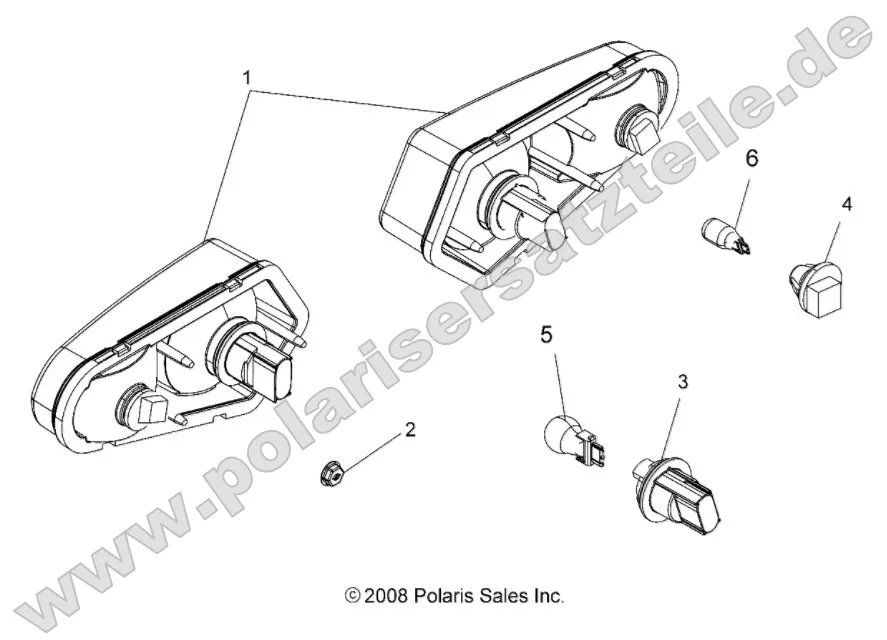 1
6
4
5
3
2
www.polarisersatzteile.de
© 2008 Polaris Sales Inc.