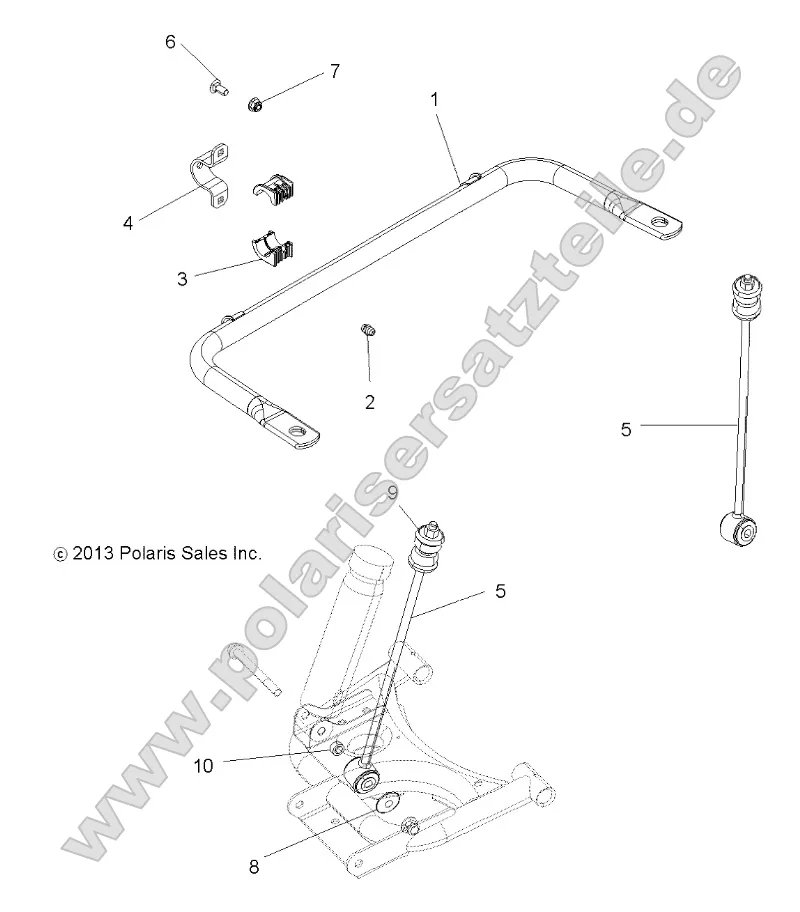 6
7
1
4
3
2
5
9
© 2013 Polaris Sales Inc.
5
10
8
www.polarisersatzteile.de