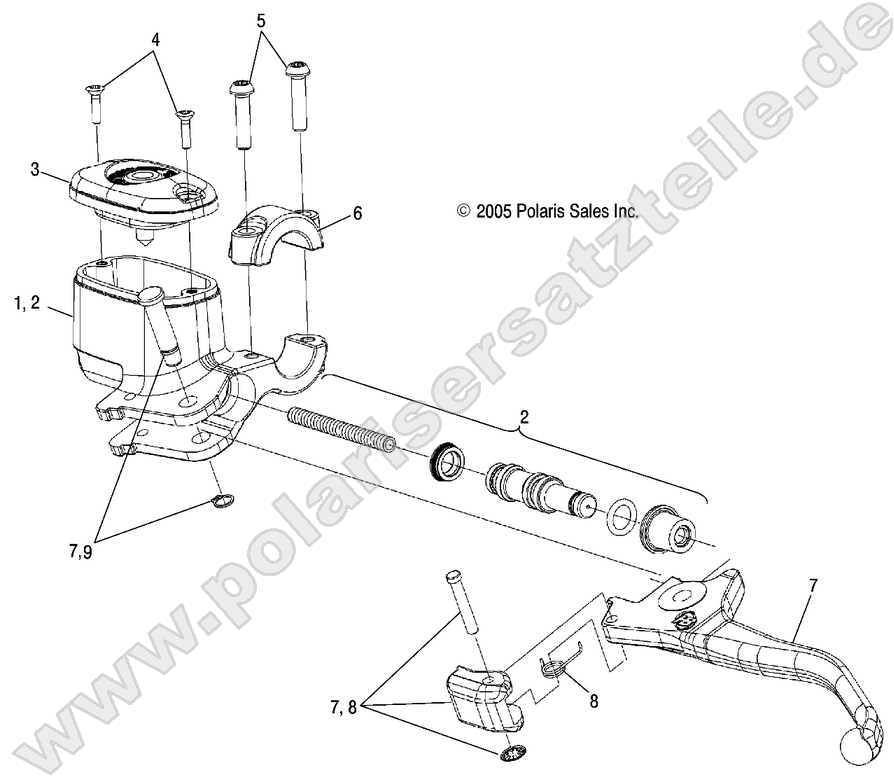 4
5
3
6
© 2005 Polaris Sales Inc.
1, 2
2
7,9
7
7, 8
8
www.polarisersatzteile.de