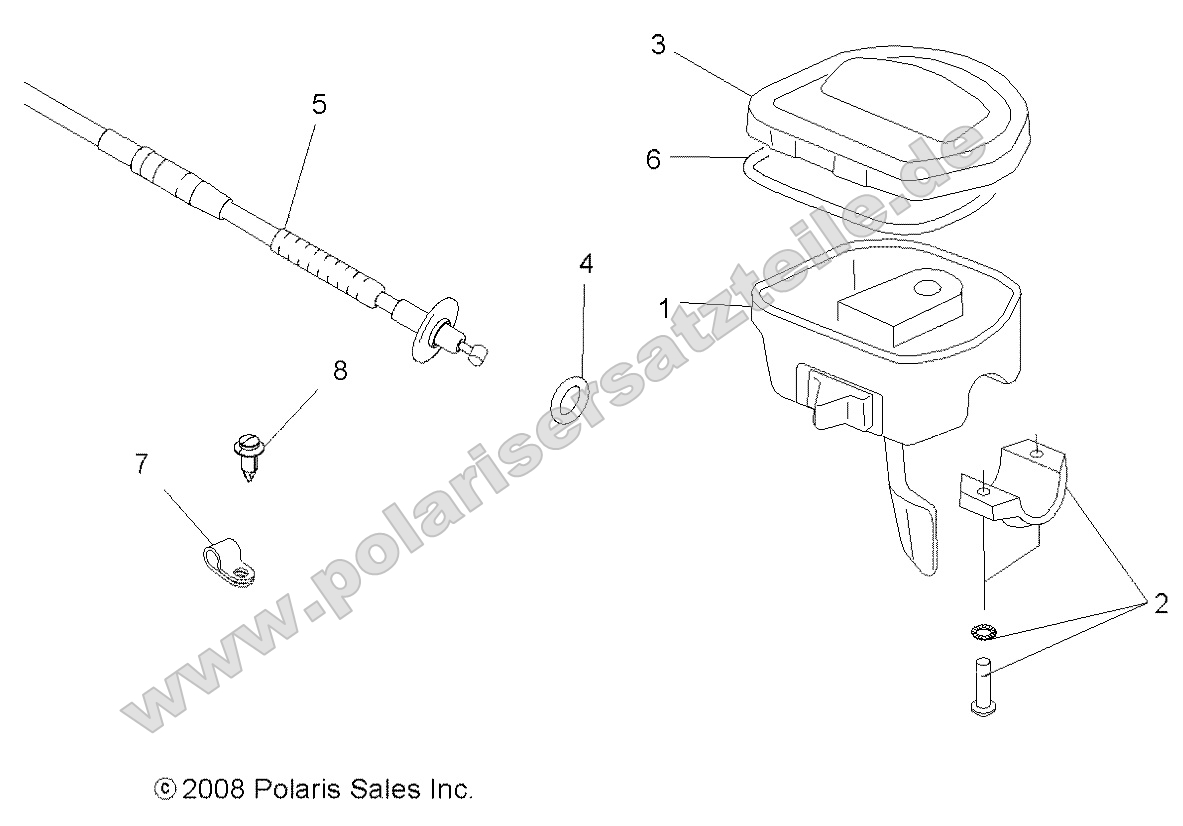 3

5

6

4

1

8

7

2

www.polarisersatzteile.de

© 2008 Polaris Sales Inc.