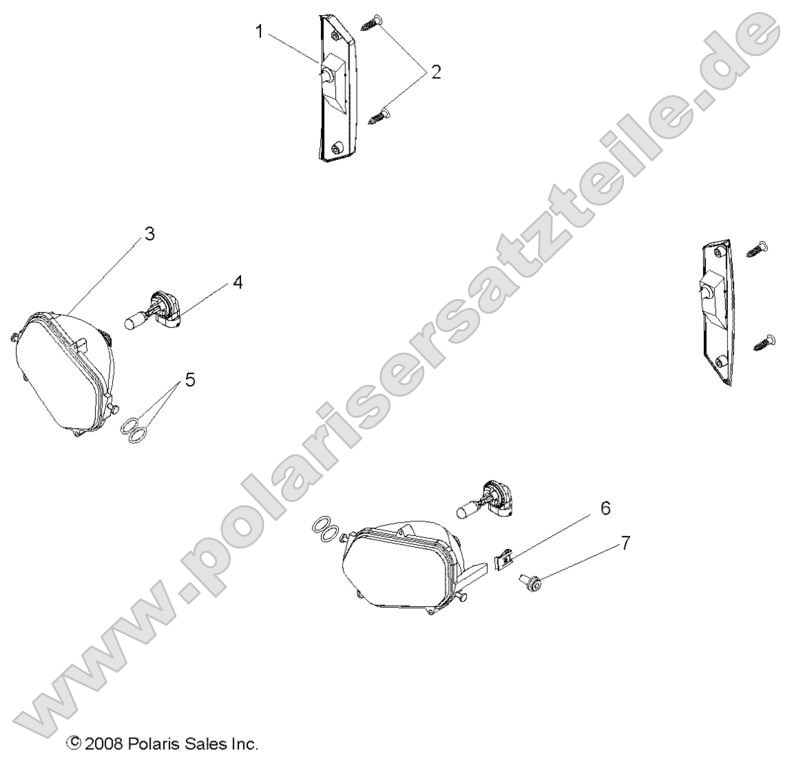 1
2
3
4
5
6
7
www.polarisersatzteile.de
© 2008 Polaris Sales Inc.