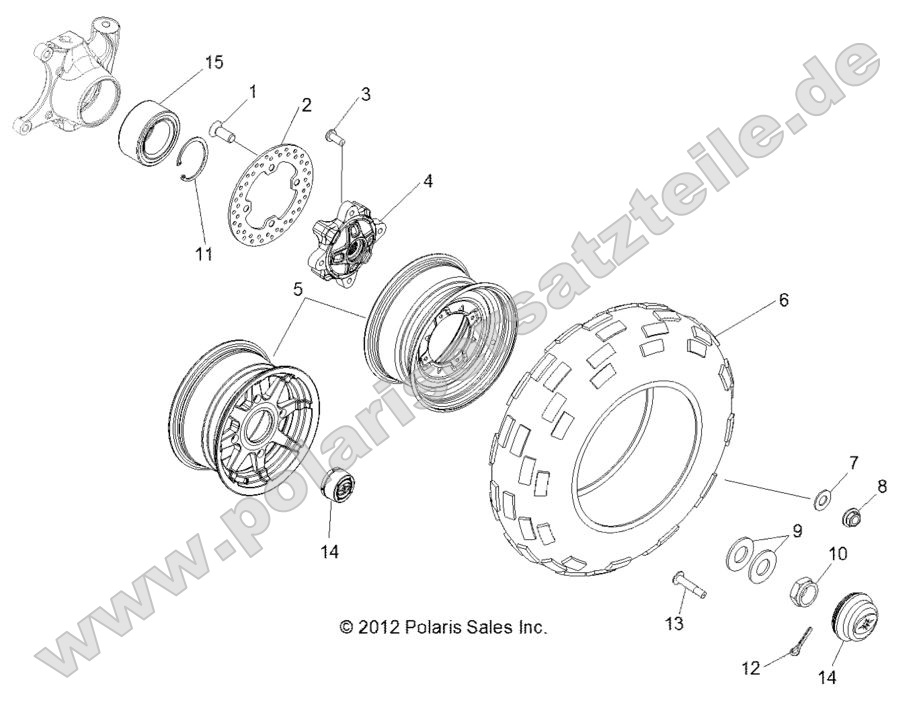 15
1
2
3
4
11
5
6
7
8
9
10
14
13
12
14
© 2012 Polaris Sales Inc.
www.polaris-ersatzteile.de