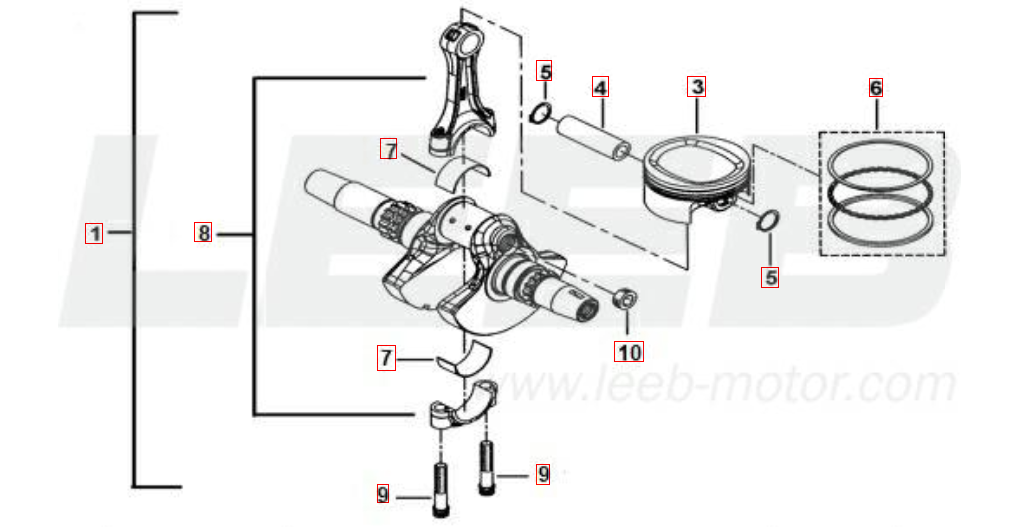 5
4
3
6
7
1
8
5
10
7
9
9
LEEB
www.leeb-motor.com