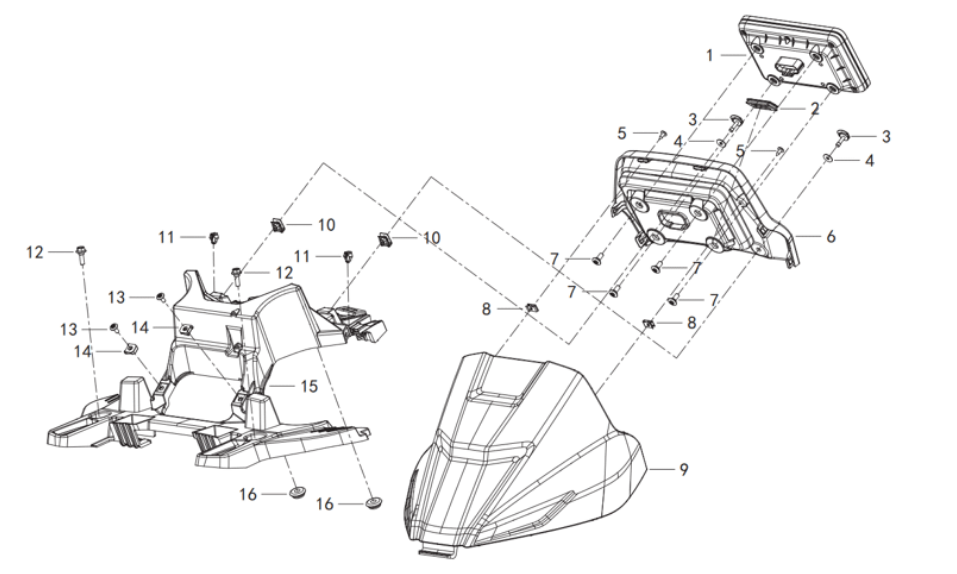 1
2
3
3
4
4
5
5
6
7
7
7
7
8
8
9
10
10
11
11
12
12
13
13
14
14
15
16
16