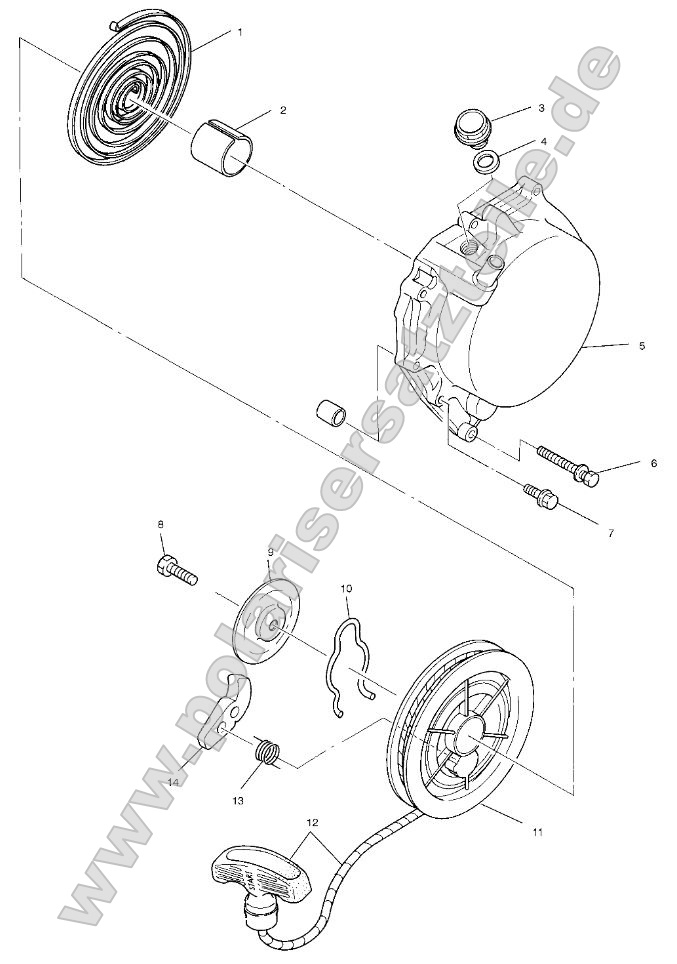 1
2
3
4
5
6
7
8
9
10
11
12
13
14
www.polarisersatzteile.de