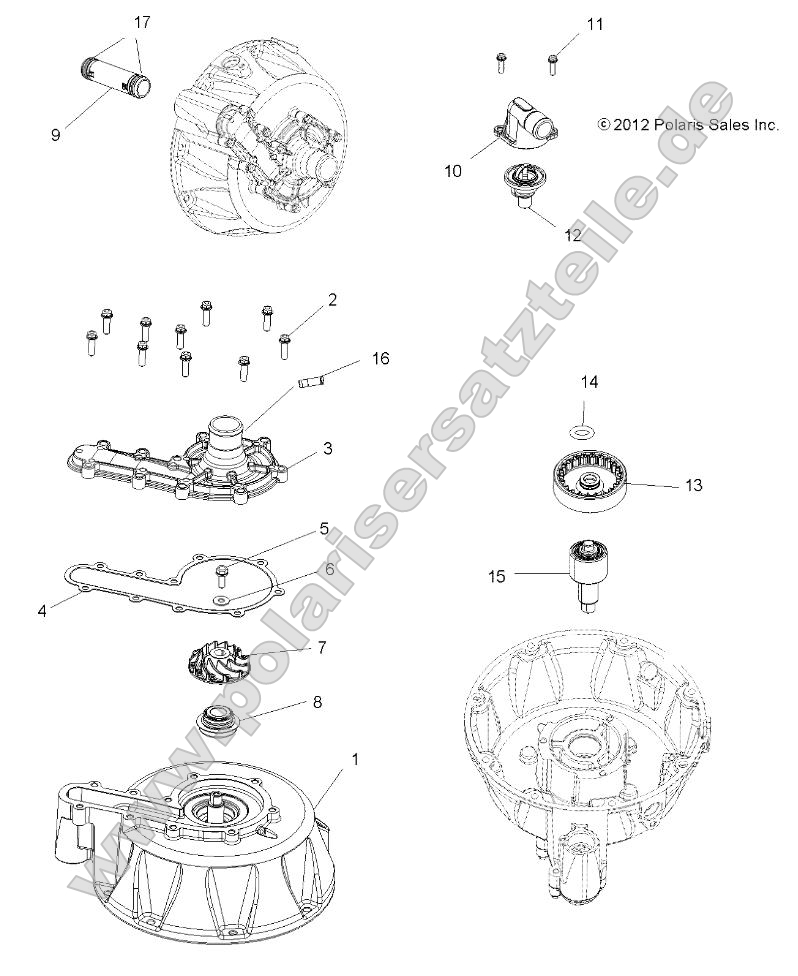 17
9
11
© 2012 Polaris Sales Inc.
10
12
2
16
3
14
13
5
6
4
15
7
8
1
www.polarisersatzteile.de