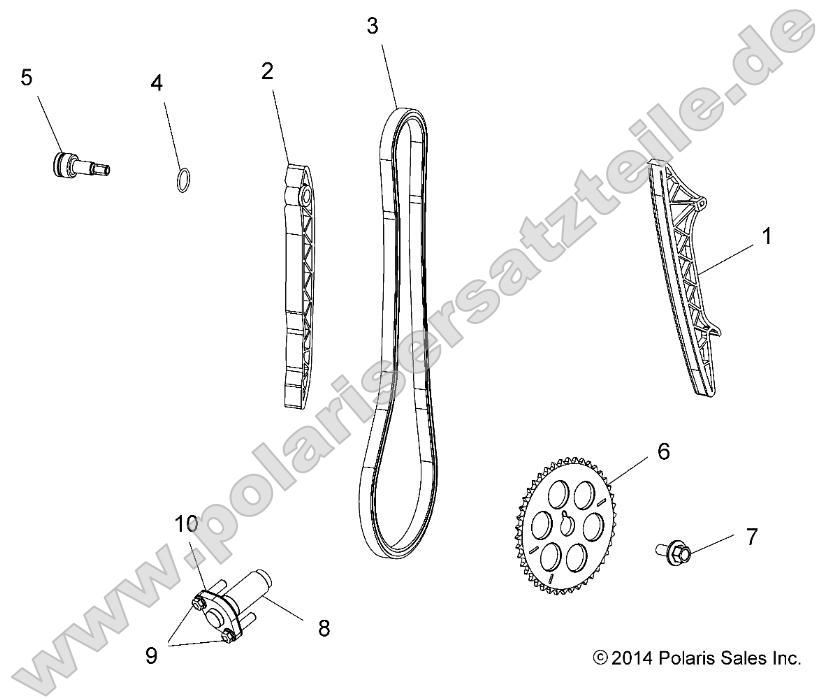 www.polarisersatzteile.de

5
4
2
3
1
6
7
10
8
9

© 2014 Polaris Sales Inc.