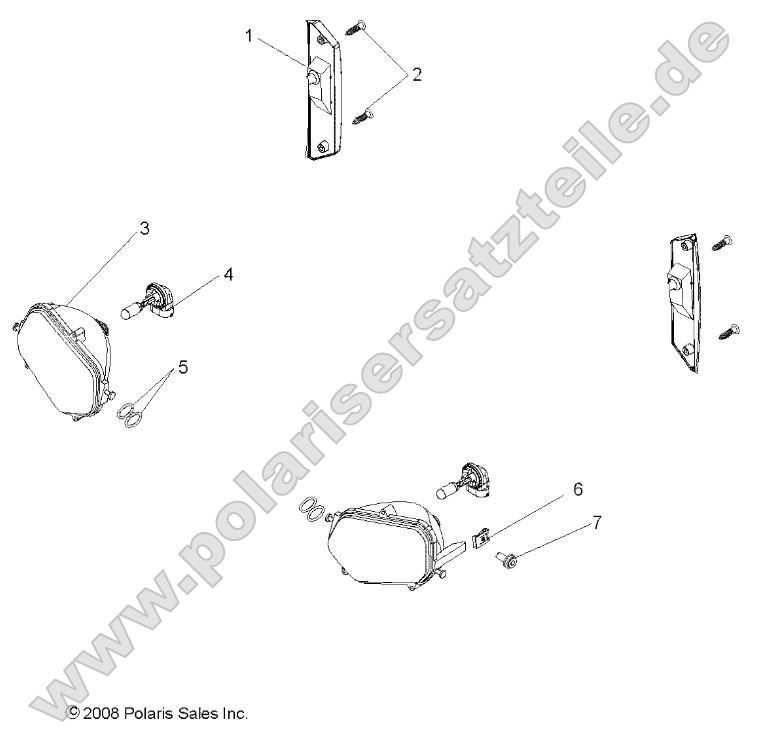 1
2
3
4
5
6
7
www.polarisersatzteile.de
© 2008 Polaris Sales Inc.