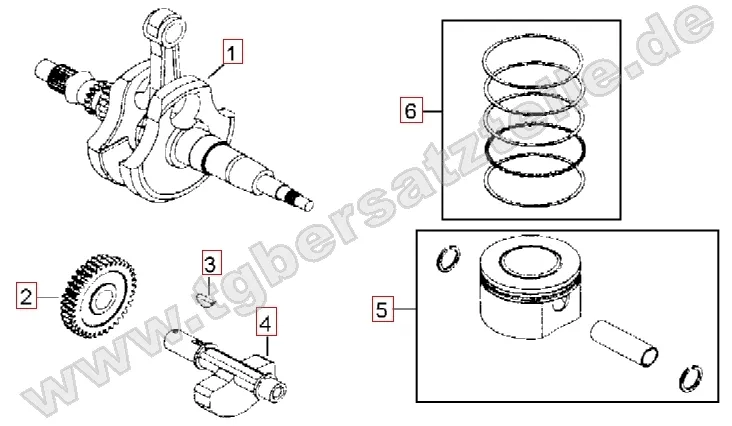 1
6
2
3
4
5
www.tgbersatzteile.de