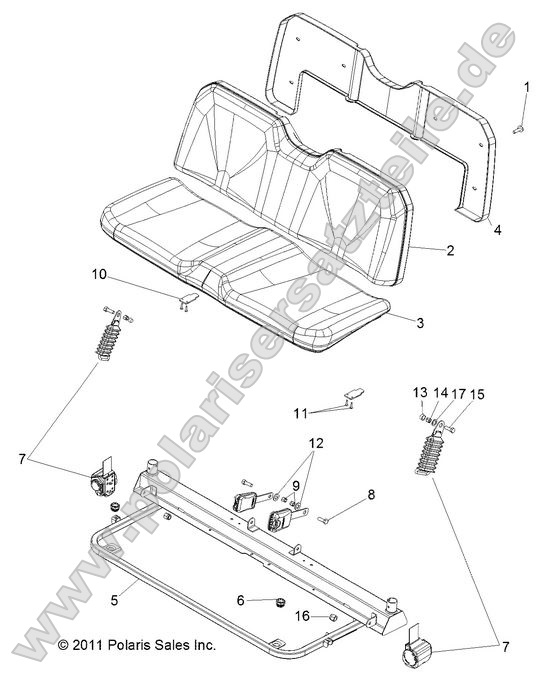 www.polarisersatzteile.de

1
4
2
10
3
13 14 17 15
11
12
7
9
8
5
6
16
7
© 2011 Polaris Sales Inc.