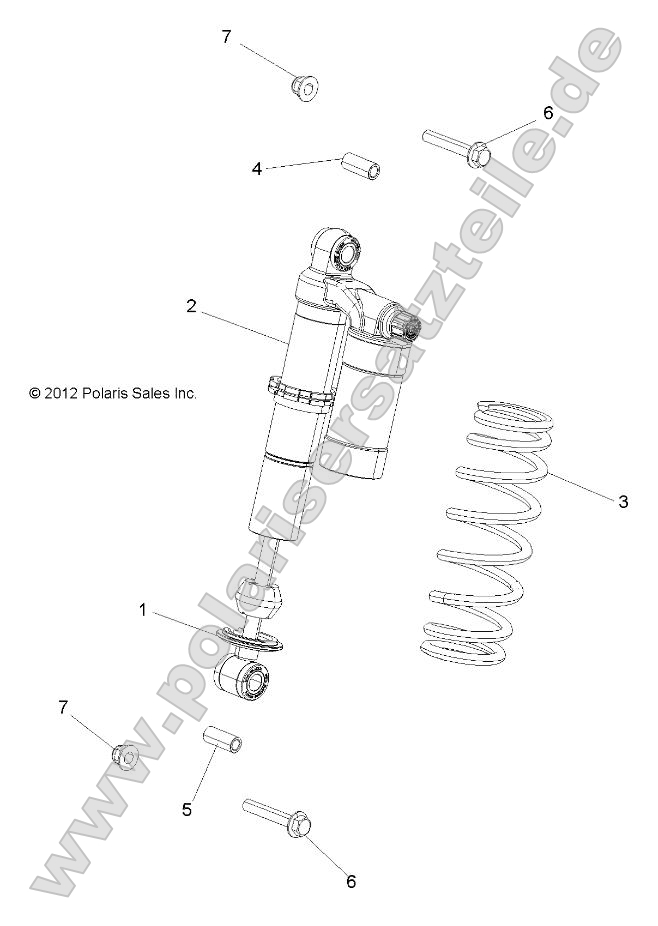 7

6

4

2

© 2012 Polaris Sales Inc.

3

1

7

5

6

www.polarisersatzteile.de