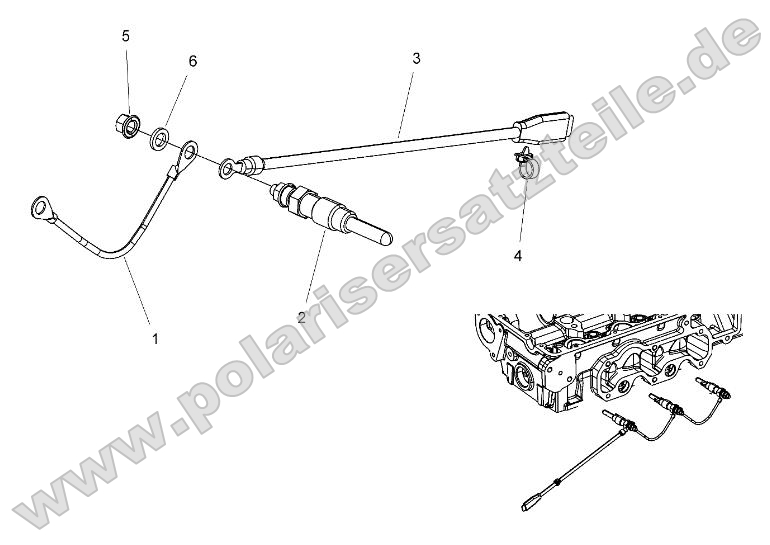 5
6
3
4
2
1
www.polarisersatzteile.de