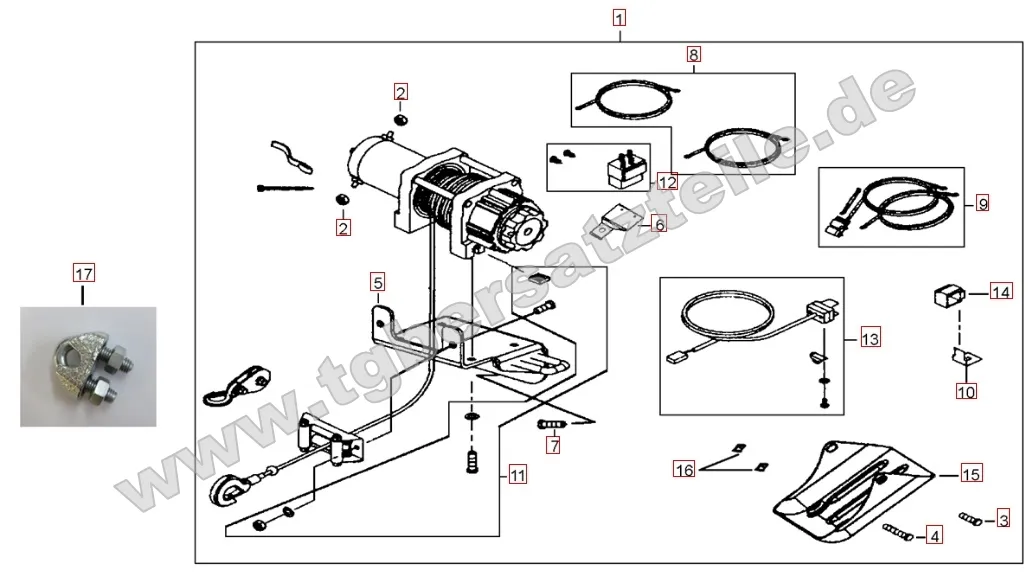 1
8
2
12
6
9
2
17
5
14
13
10
7
11
16
15
3
4
www.tgbersatzteile.de