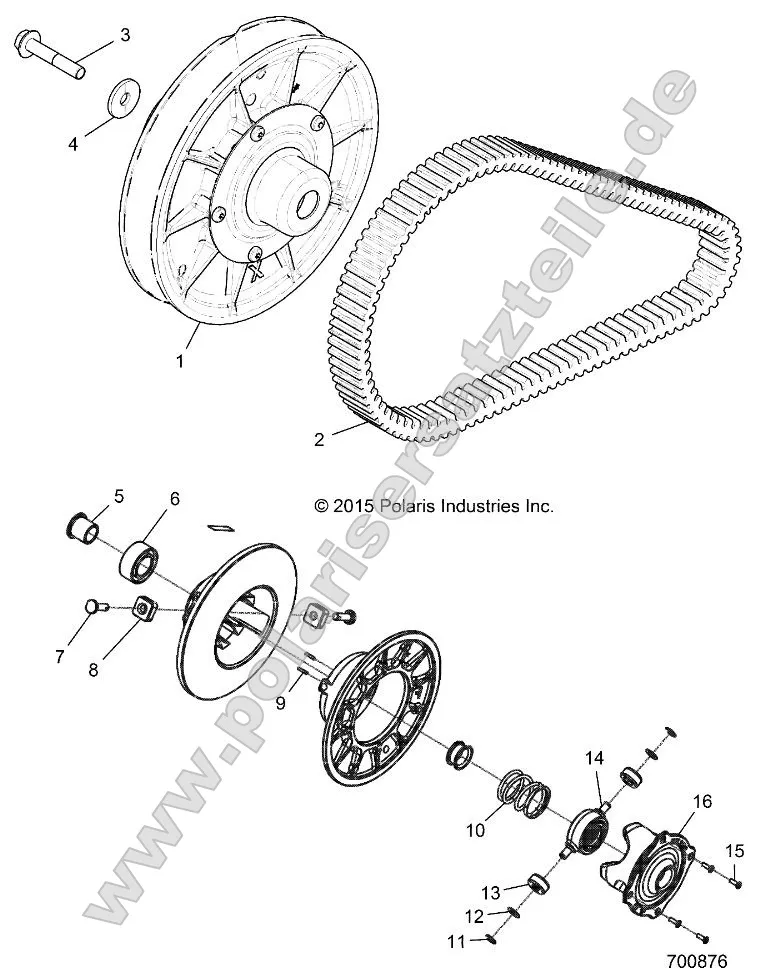 3
4
1
2
© 2015 Polaris Industries Inc.
5
6
7
8
9
10
14
16
15
13
12
11
700876
www.polarisersatzteile.de