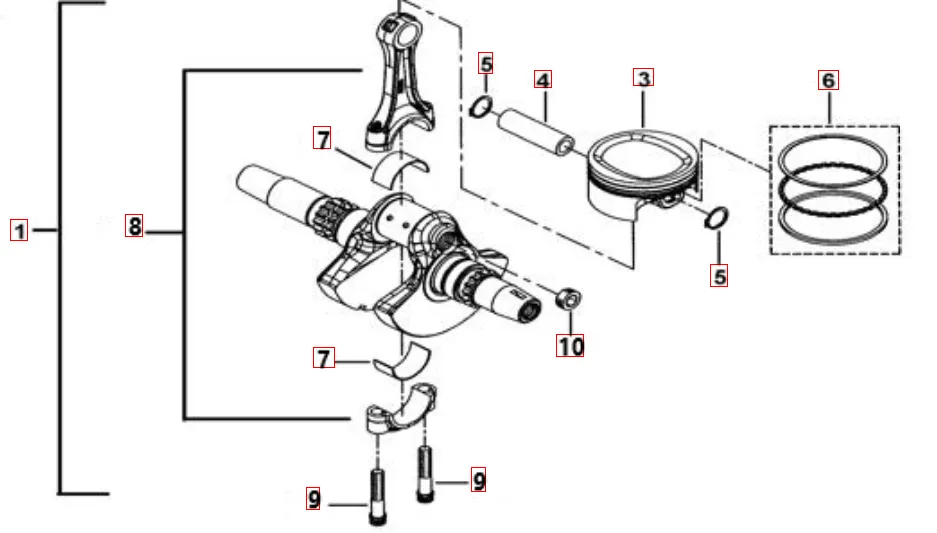 5
4
3
6
7
1
8
5
10
7
9
9