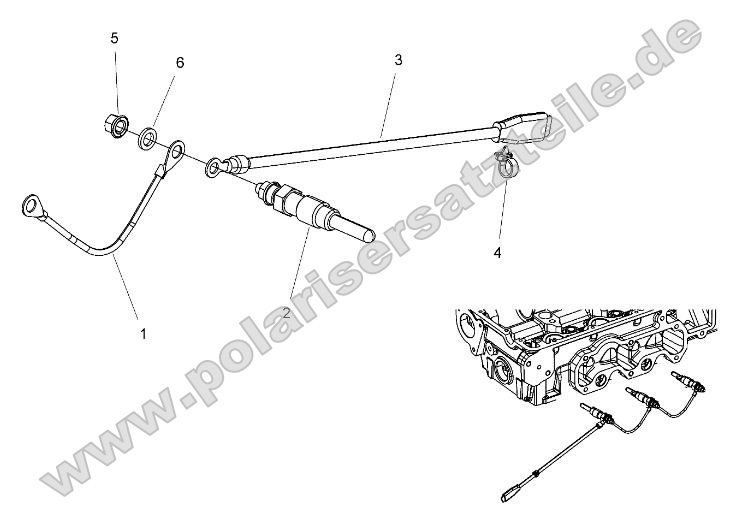 5
6
3
4
2
1
www.polarisersatzteile.de