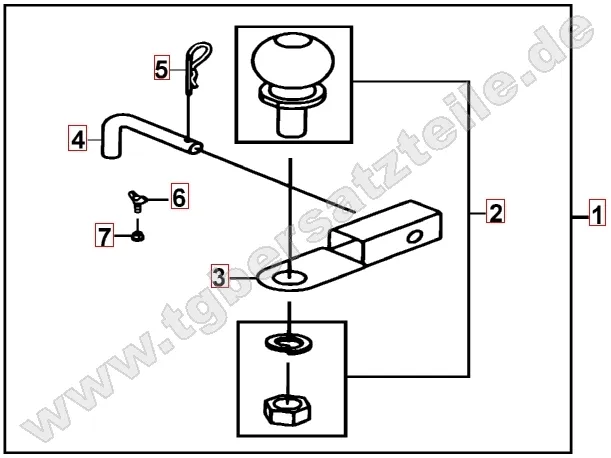 5
4
6
7
3
2
1
www.tgbersatzteile.de