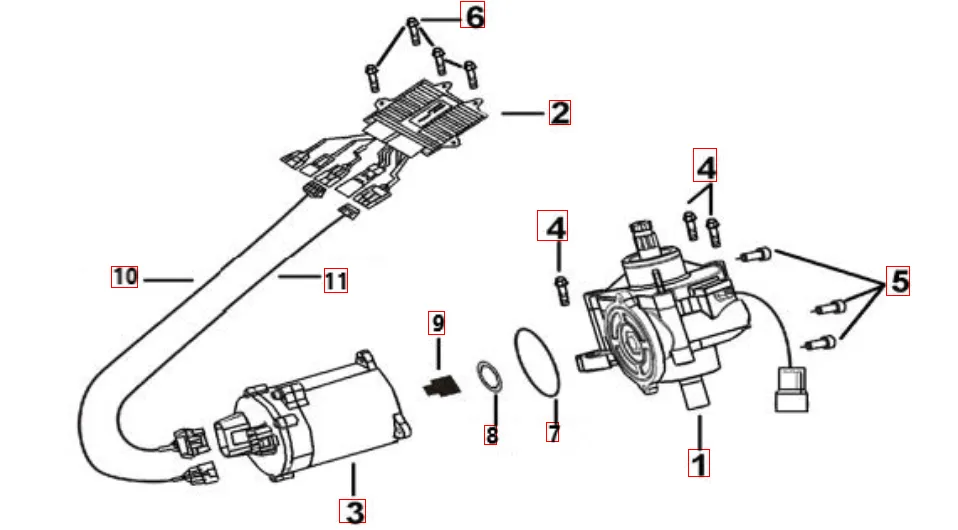 6
2
4
4
5
10
11
9
8
7
1
3