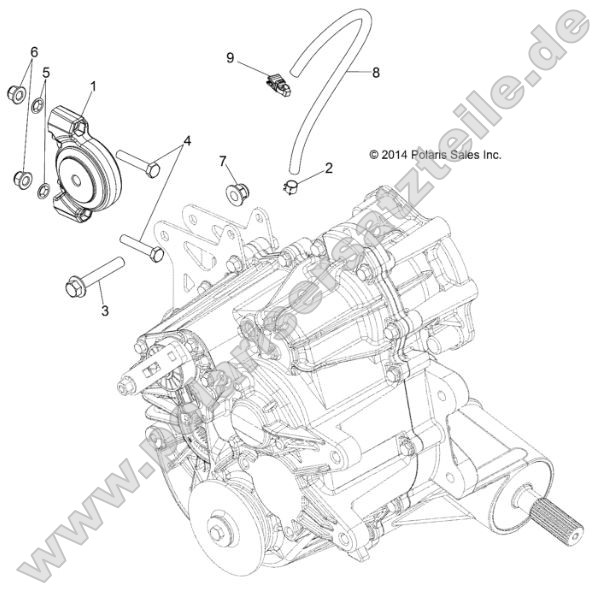 6
5
1
9
8
4
7
2
© 2014 Polaris Sales Inc.
3
www.polarisersatzteile.de