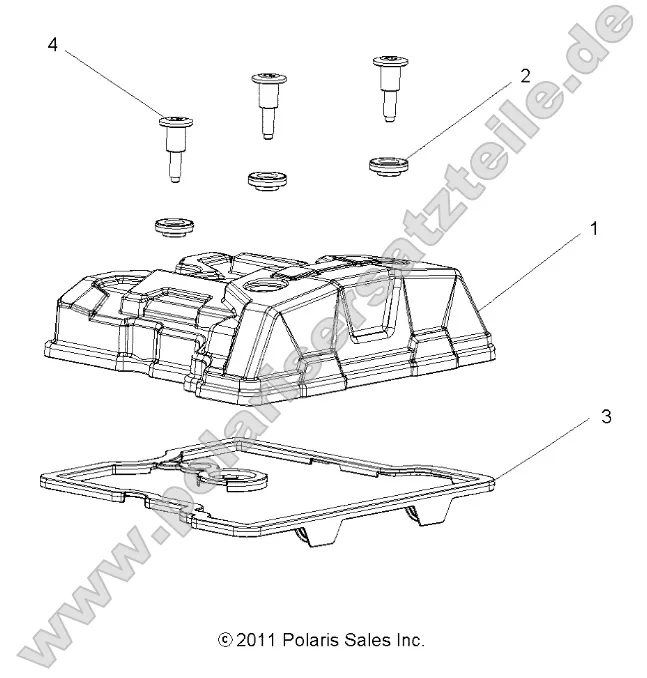 4
2
1
3
www.polarisersatzteile.de
© 2011 Polaris Sales Inc.