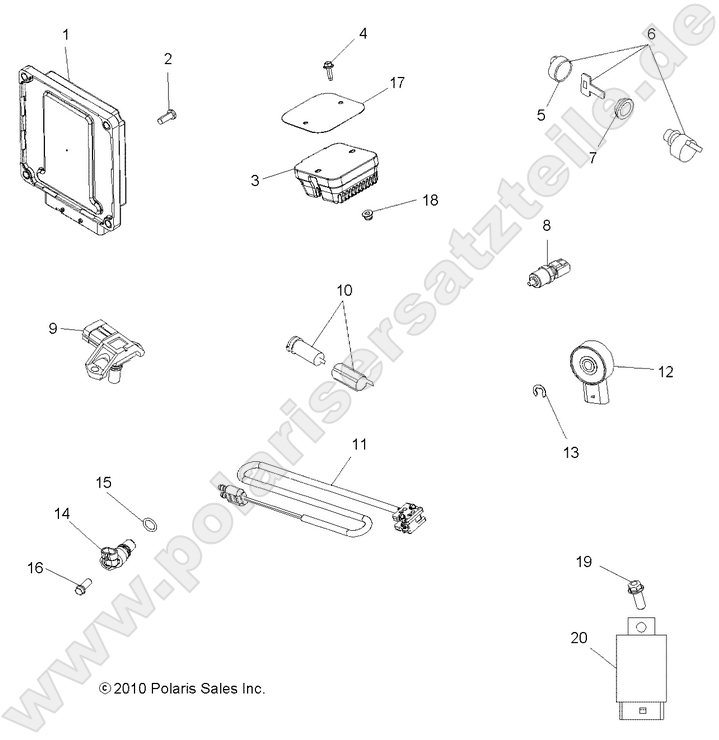 1
2
4
17
3
18
6
5
7
8
9
10
12
13
11
15
14
16
19
20
© 2010 Polaris Sales Inc.
www.polarisersatzteile.de