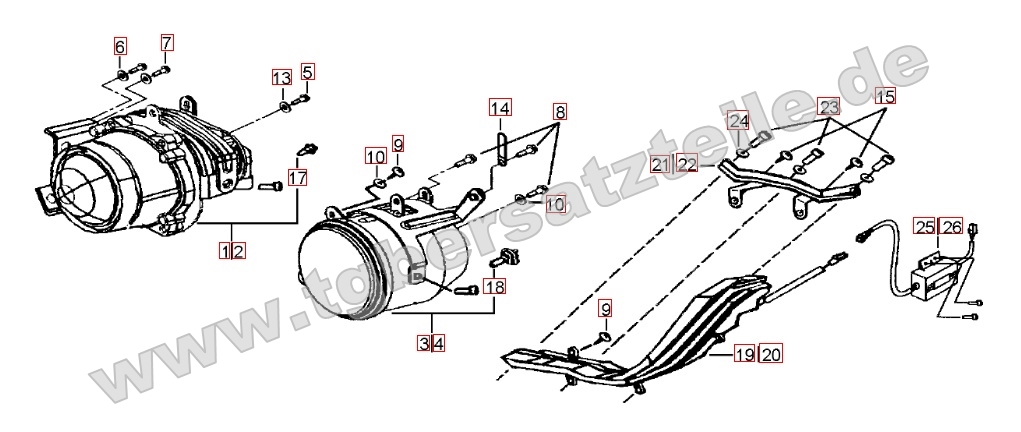 6
7
13
5
17
1 2
14
8
10
9
10
18
3 4
24
23
15
21 22
25 26
9
19 20
www.tgbersatzteile.de