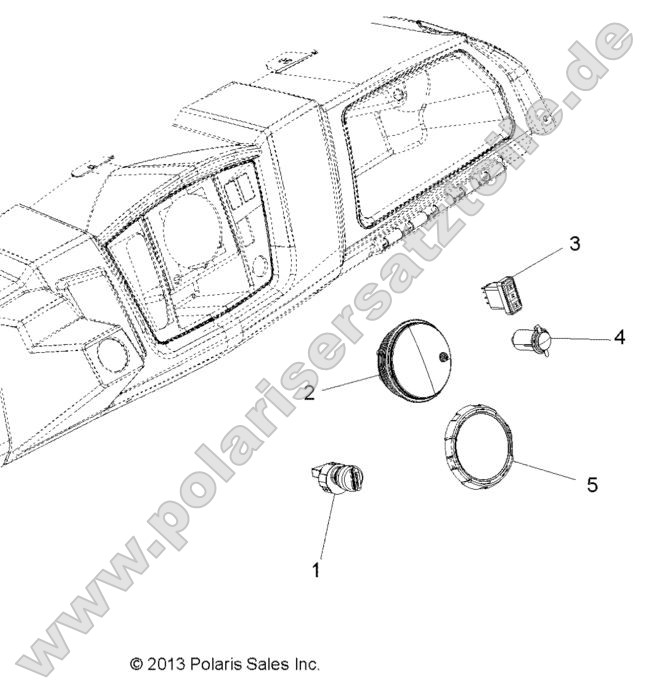 www.polarisersatzteile.de

3

4

2

5

1

© 2013 Polaris Sales Inc.