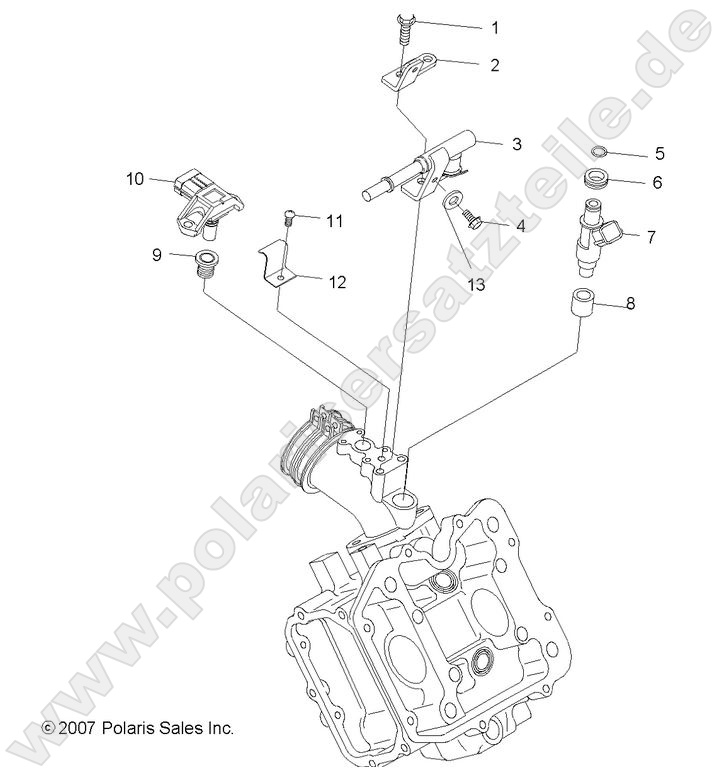 1
2
3
5
6
10
11
4
7
9
12
13
8
www.polarisersatzteile.de
© 2007 Polaris Sales Inc.