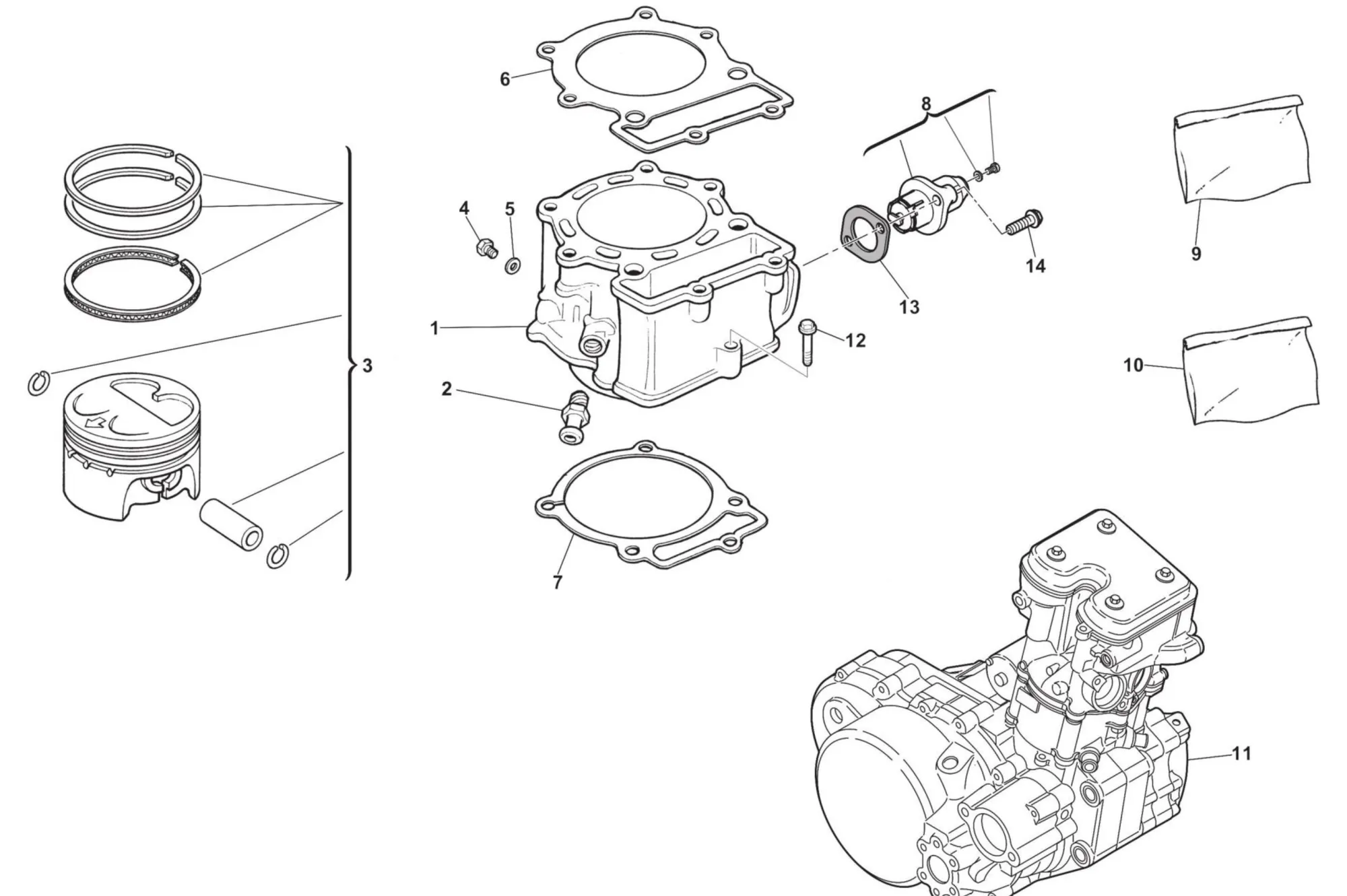 6
8
4
5
9
14
13
1
12
3
10
2
7
11