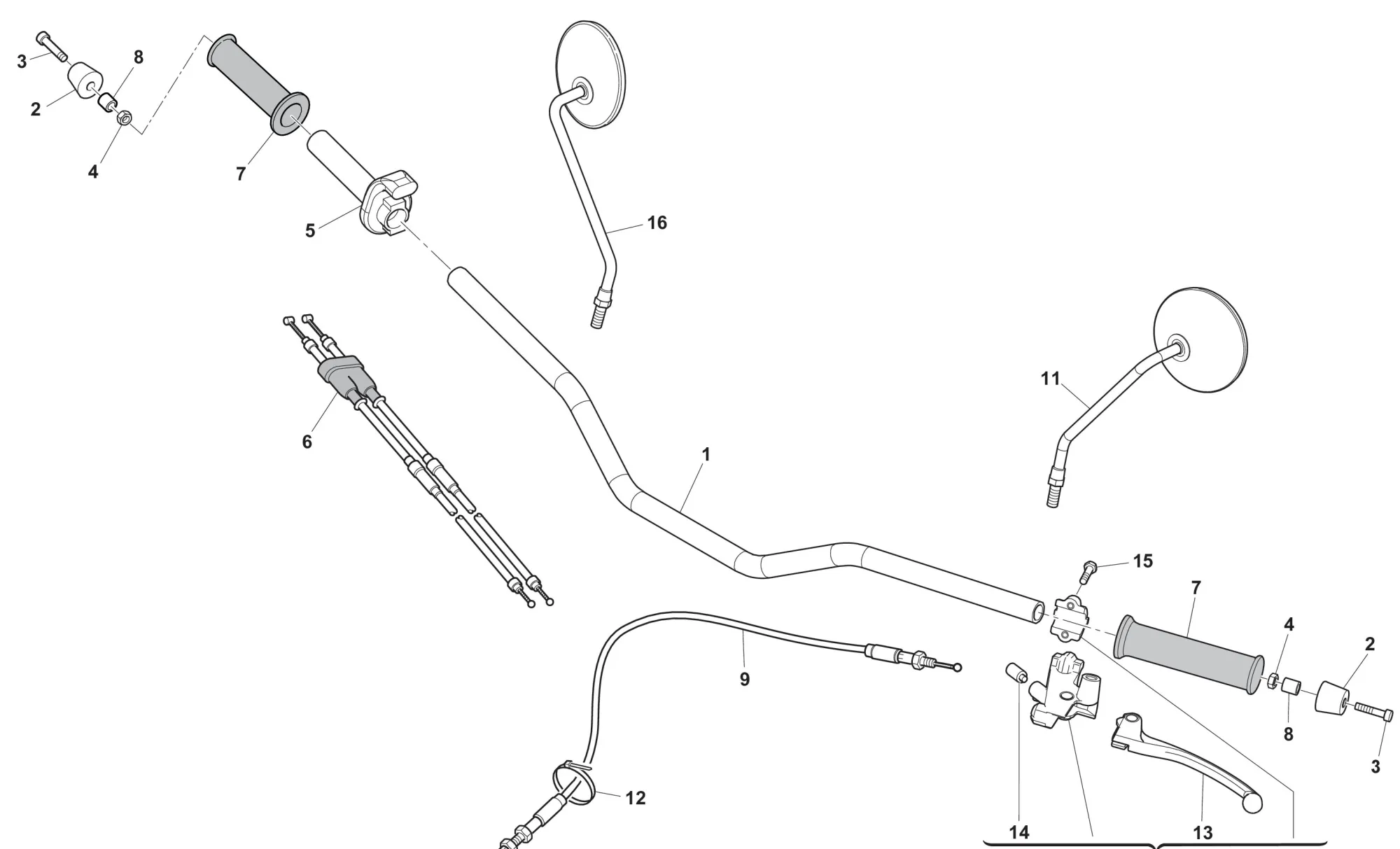 3
8
2
4
7
5
16
6
11
1
15
7
4
2
9
8
3
12
14
13