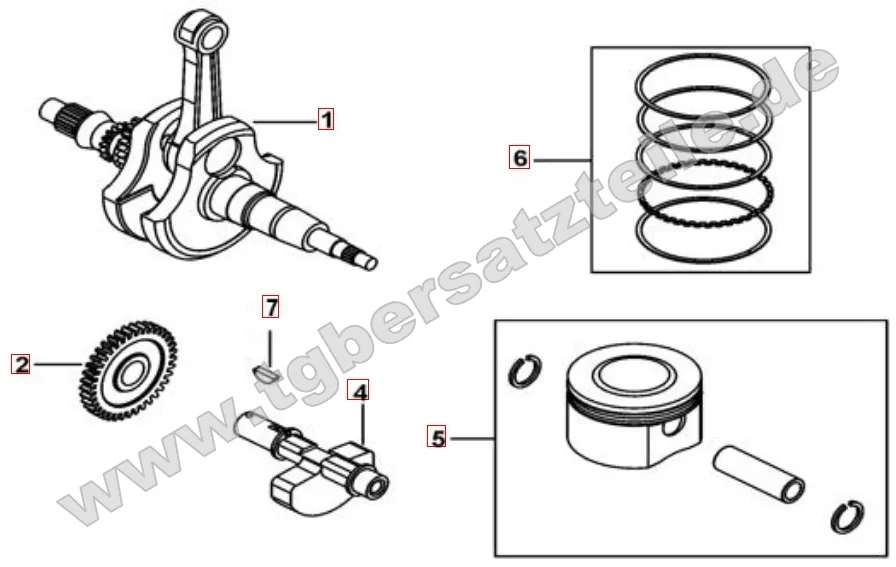 1
6
7
2
4
5
www.tgbersatzteile.de