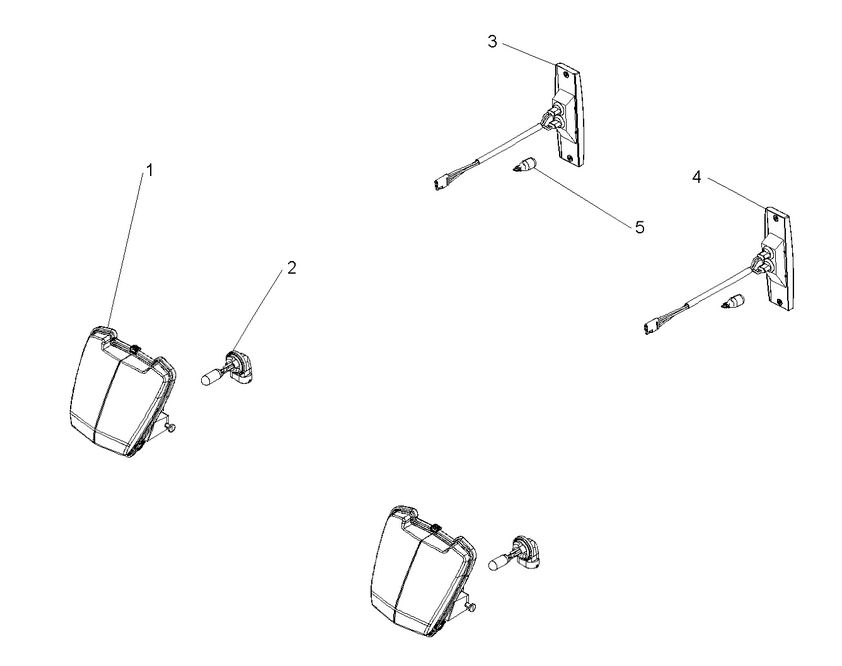 3
1
4
5
2