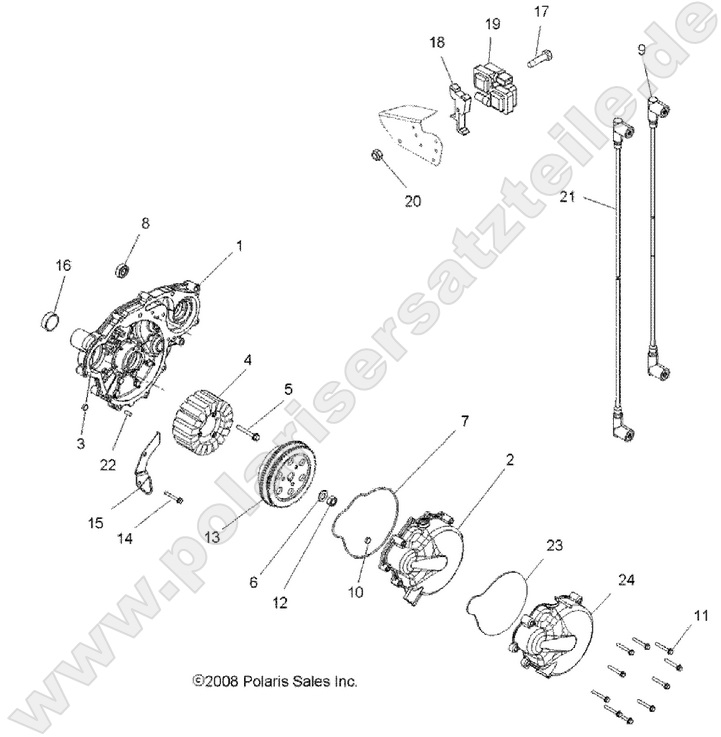 17
19
18
9
20
21
8
1
16
4
5
3
22
7
2
15
14
13
6
12
10
23
24
11
©2008 Polaris Sales Inc.
www.polarisersatzteile.de