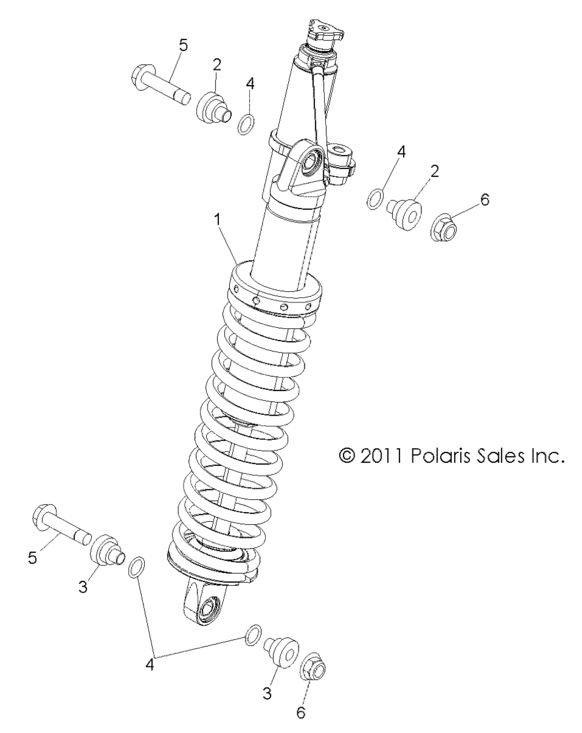 5
2
4
4
2
6
1
© 2011 Polaris Sales Inc.
5
3
4
3
6