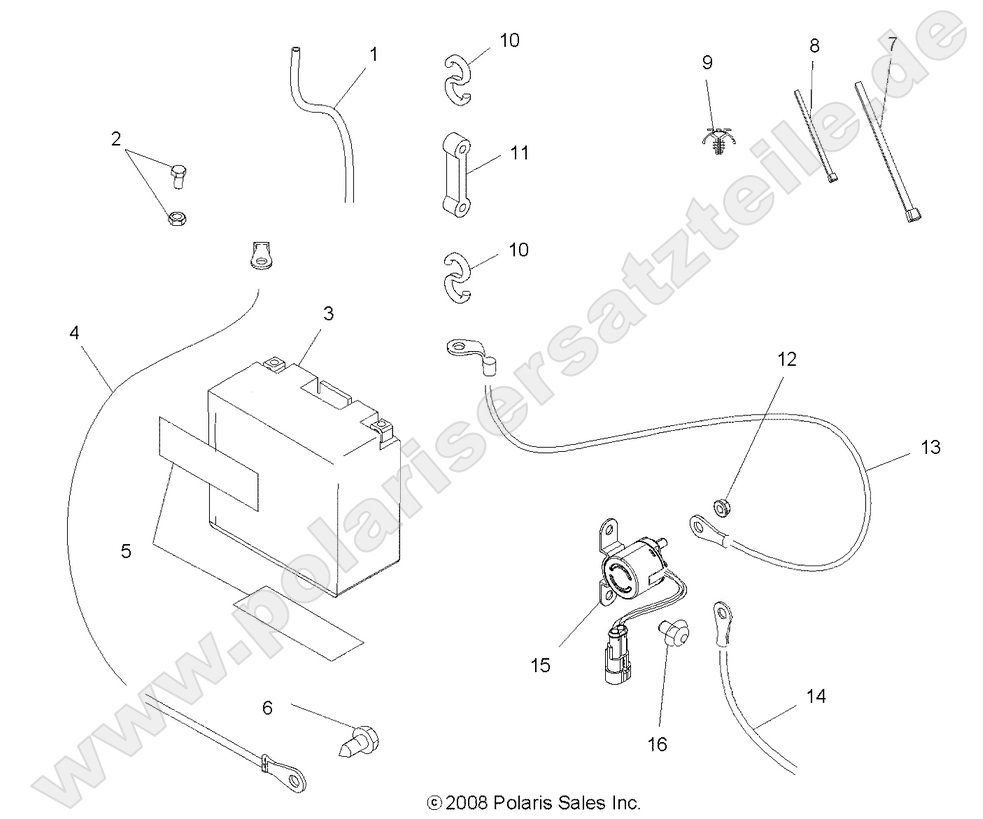 1
10
9
8
7
2
11
10
4
3
12
13
5
15
16
14
6
www.polarisersatzteile.de
© 2008 Polaris Sales Inc.