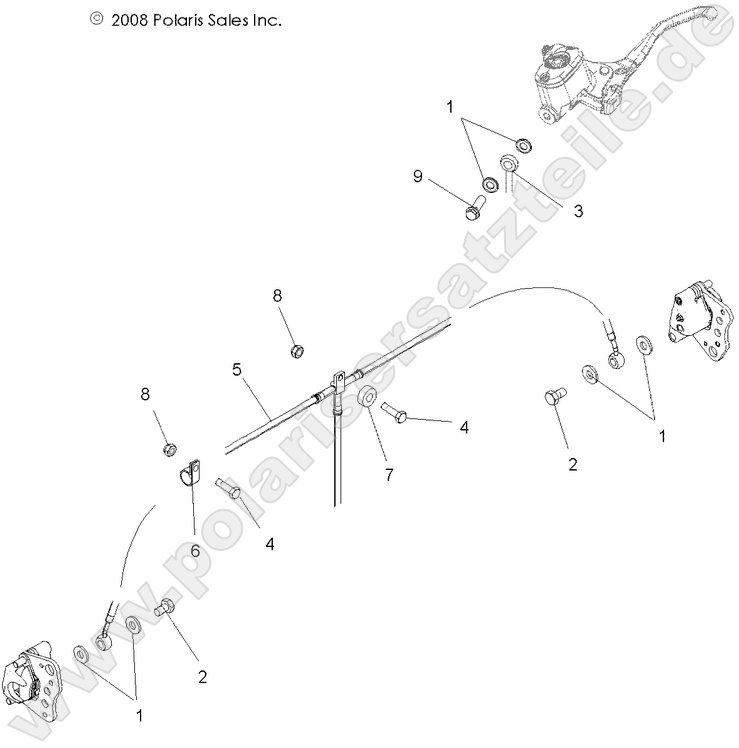 © 2008 Polaris Sales Inc.

www.polarisersatzteile.de

1
9
3
8
5
8
4
7
2
1
6
4
2
1