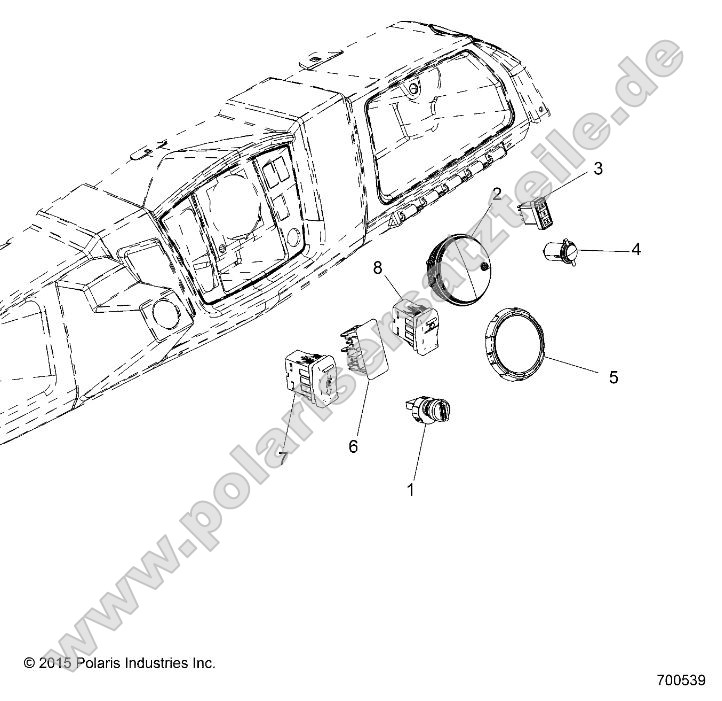 www.polarisersatzteile.de

3
2
4
8
5
7
6
1

© 2015 Polaris Industries Inc.
700539