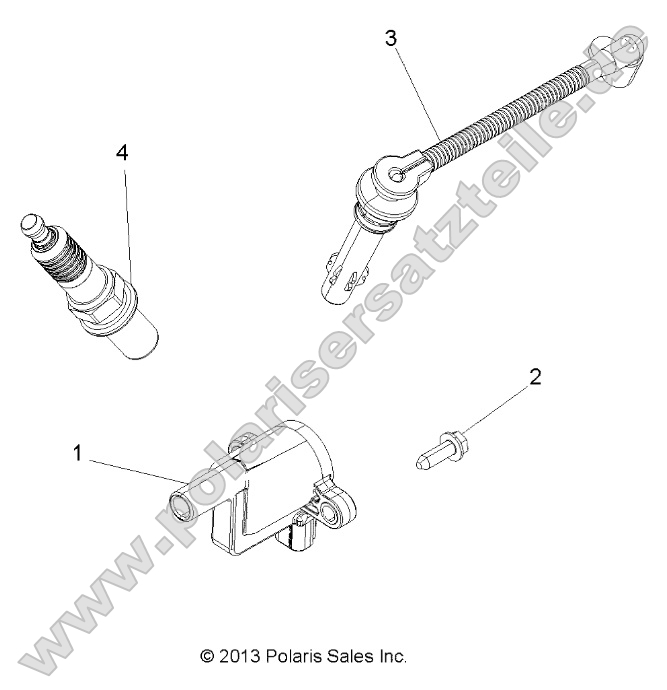 3

4

2

1

www.polarisersatzteile.de

© 2013 Polaris Sales Inc.